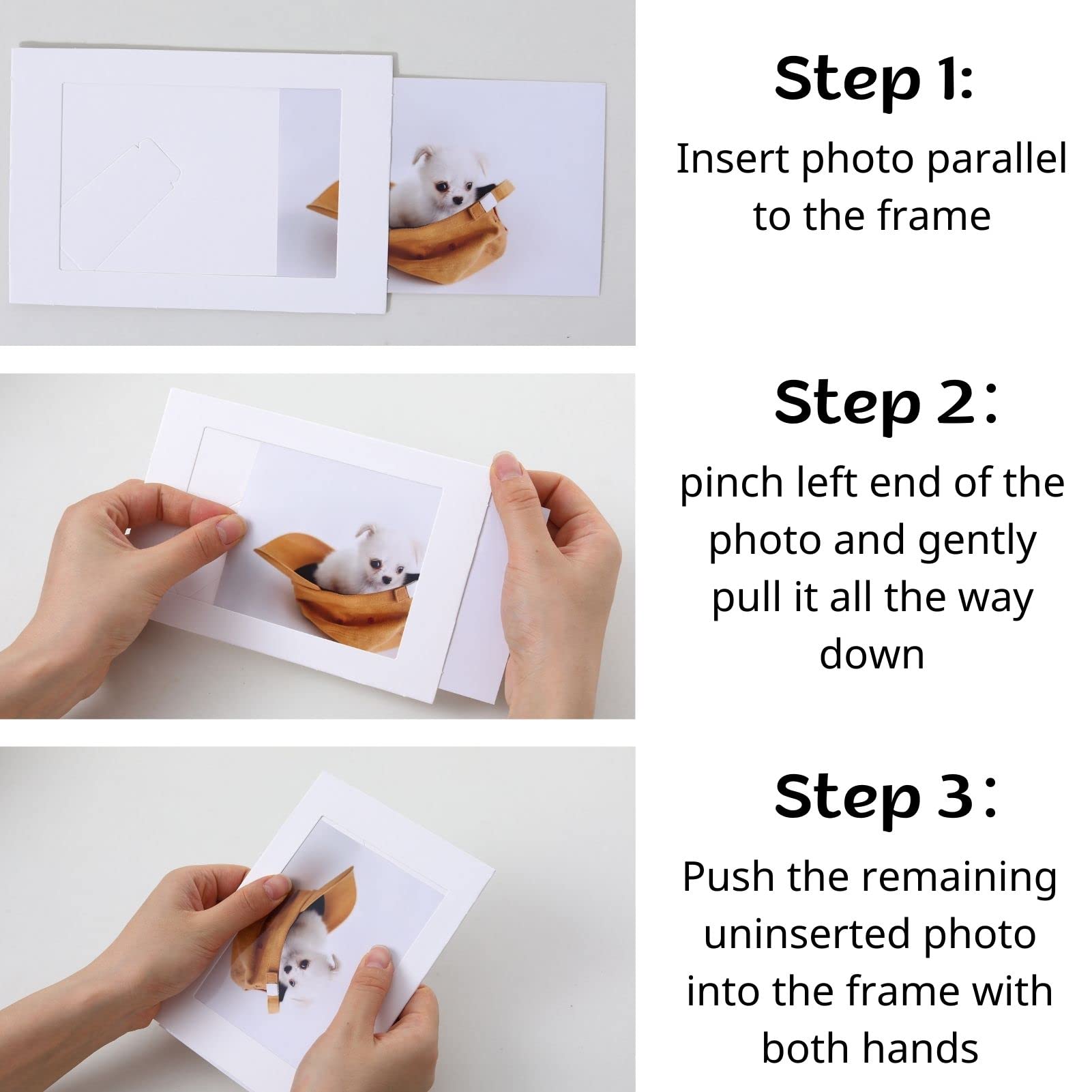 Step 1:

Insert photo parallel to the frame

Step 2:

pinch left end of the photo and gently pull it all the way down

Step 3:

Push the remaining uninserted photo into the frame with both hands