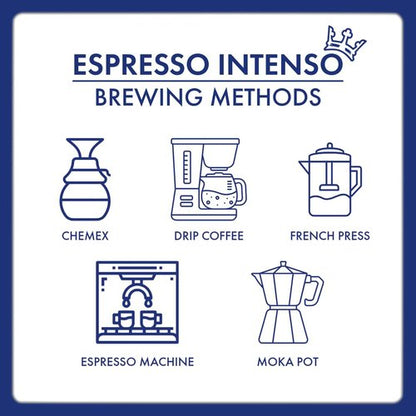 ESPRESSO INTENSO
BREWING METHODS

CHEMEX

DRIP COFFEE

FRENCH PRESS

ESPRESSO MACHINE

MOKA POT