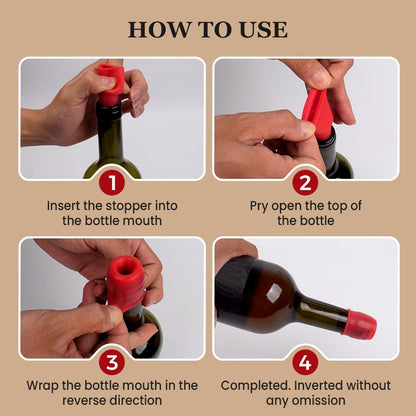 HOW TO USE

1
Insert the stopper into the bottle mouth

2
Pry open the top of the bottle

3
Wrap the bottle mouth in the reverse direction

4
Completed. Inverted without any omission