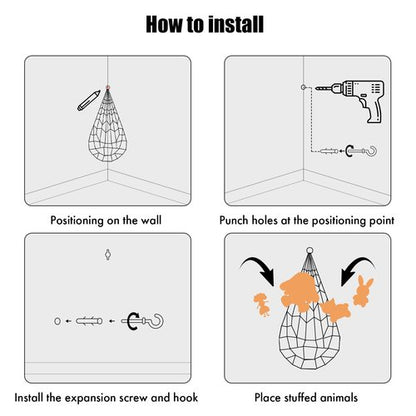 How to install

Positioning on the wall

Punch holes at the positioning point

Install the expansion screw and hook

Place stuffed animals