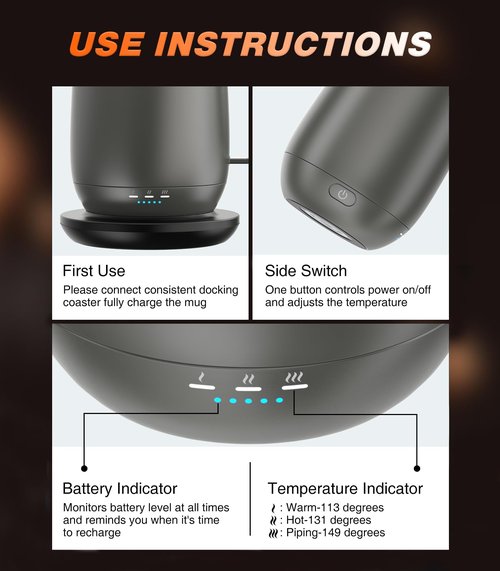 USE INSTRUCTIONS

First Use
Please connect consistent docking coaster fully charge the mug

Side Switch
One button controls power on/off and adjusts the temperature

Battery Indicator
Monitors battery level at all times and reminds you when it's time to recharge

Temperature Indicator
: Warm-113 degrees
: Hot-131 degrees
: Piping-149 degrees