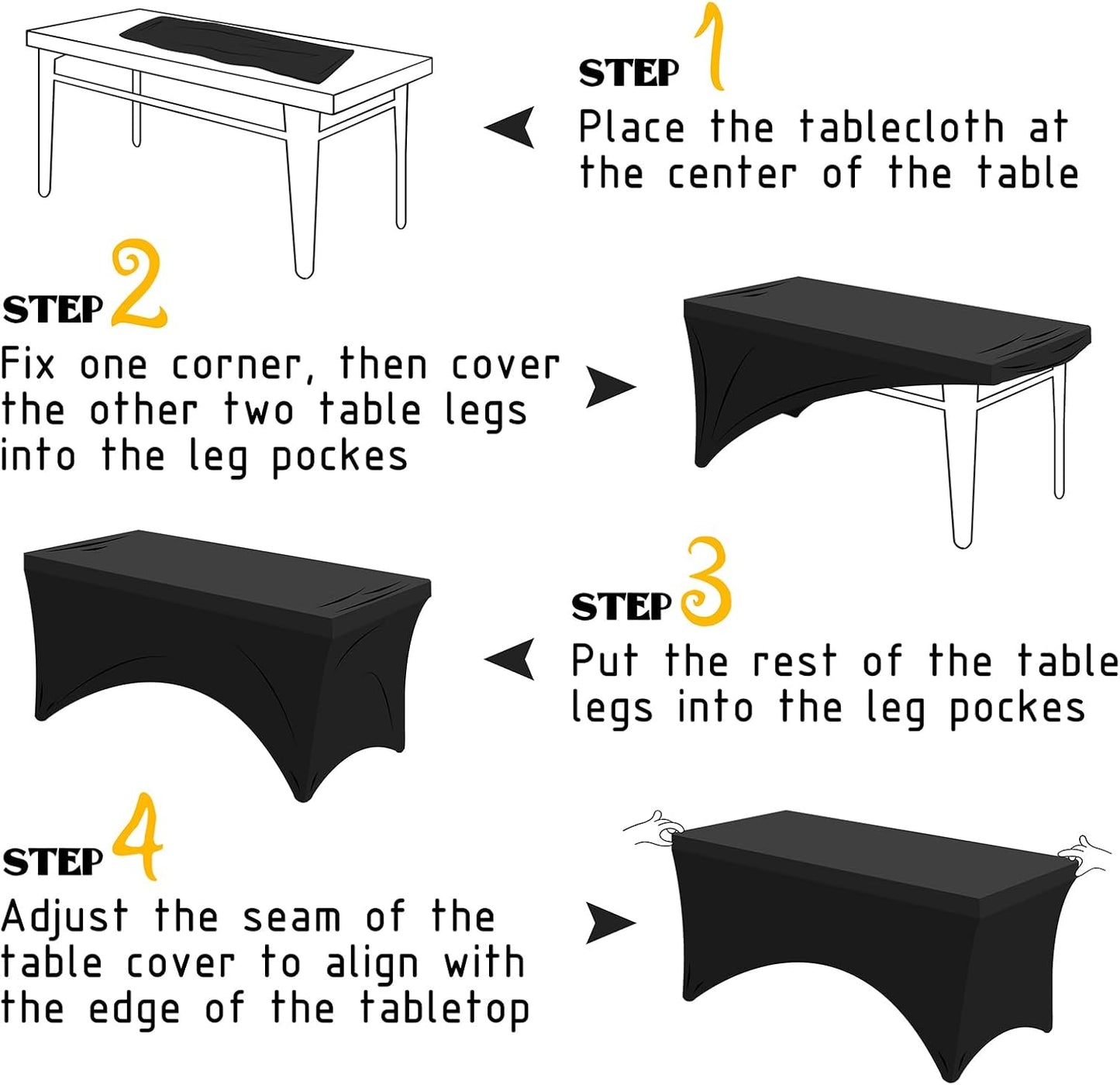 STEP 1
Place the tablecloth at the center of the table

STEP 2
Fix one corner, then cover the other two table legs into the leg pockes

STEP 3
Put the rest of the table legs into the leg pockes

STEP 4
Adjust the seam of the table cover to align with the edge of the tabletop