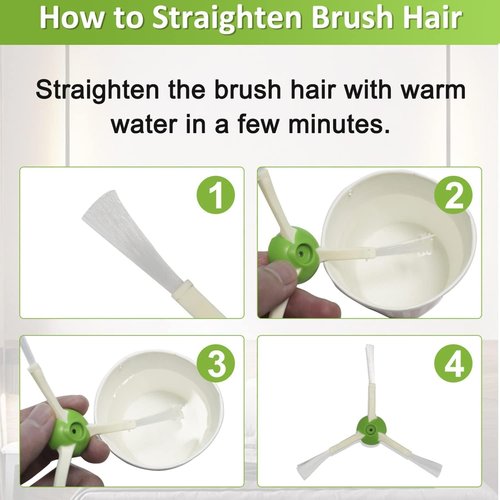 How to Straighten Brush Hair

Straighten the brush hair with warm water in a few minutes.

1

2

3

4