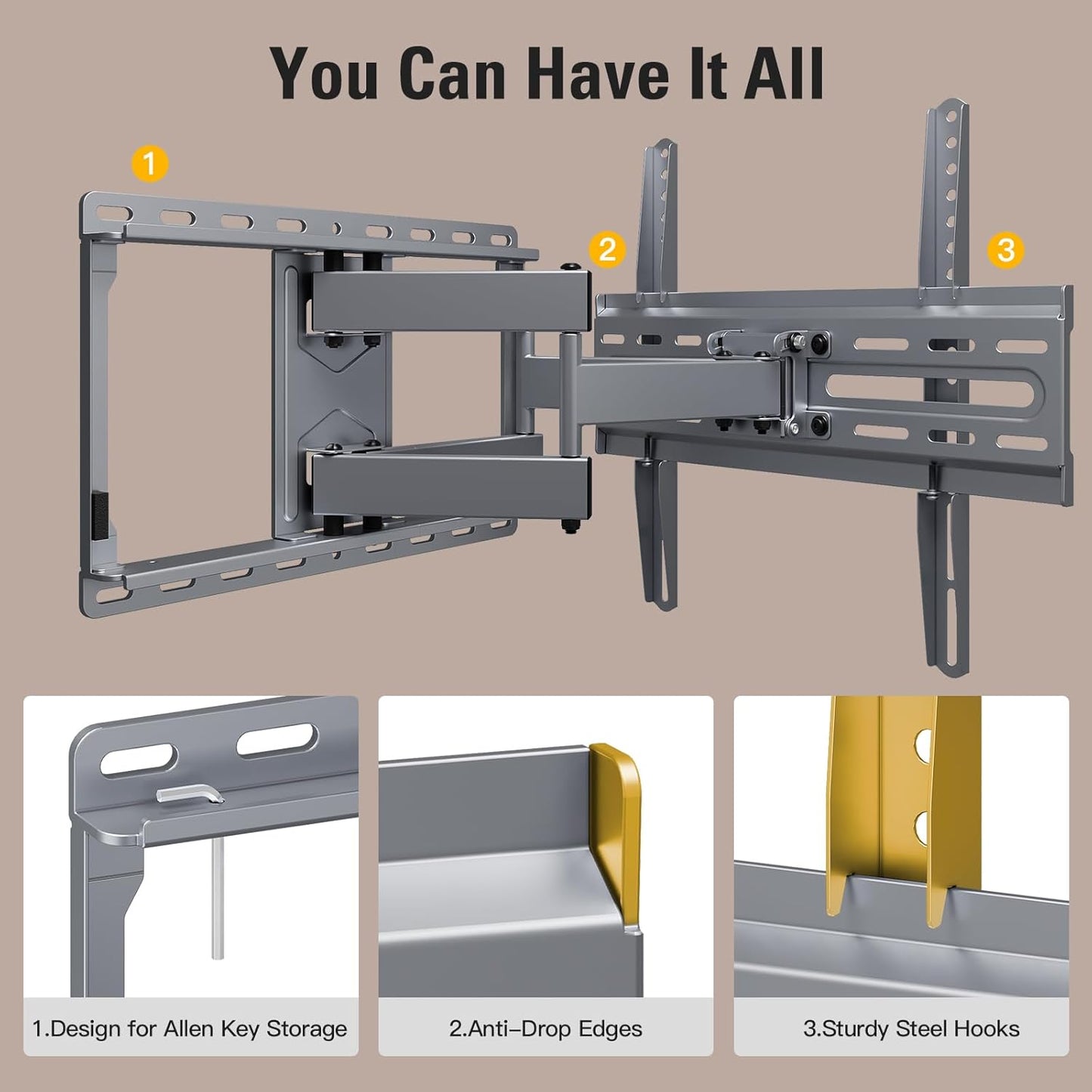 You Can Have It All

1

2

3

1.Design for Allen Key Storage

2.Anti-Drop Edges

3.Sturdy Steel Hooks