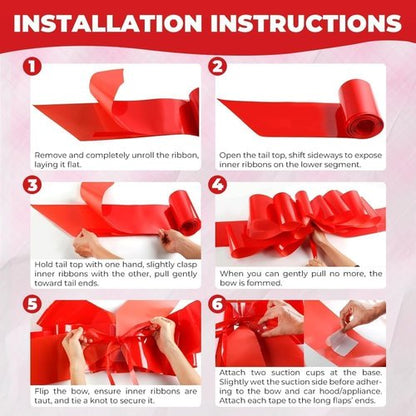 INSTALLATION INSTRUCTIONS

1

Remove and completely unroll the ribbon, laying it flat.

2

Open the tail top, shift sideways to expose inner ribbons on the lower segment.

3

Hold tail top with one hand, slightly clasp inner ribbons with the other, pull gently toward tail ends.

4

When you can gently pull no more, the bow is fommed.

5

Flip the bow, ensure inner ribbons are taut, and tie a knot to secure it.

6

Attach two suction cups at the base. Slightly wet the suction side before adhering to the bow and car hood/appliance. Attach each tape to the long flaps' ends.