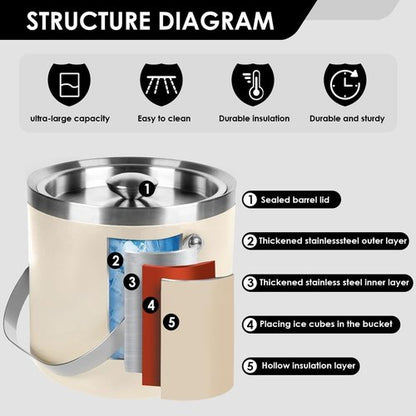 STRUCTURE DIAGRAM

ultra-large capacity

Easy to clean

Durable insulation

Durable and sturdy

1

2

3

4

5

1 Sealed barrel lid

2 Thickened stainlesssteel outer layer

3 Thickened stainless steel inner layer

4 Placing ice cubes in the bucket

5 Hollow insulation layer