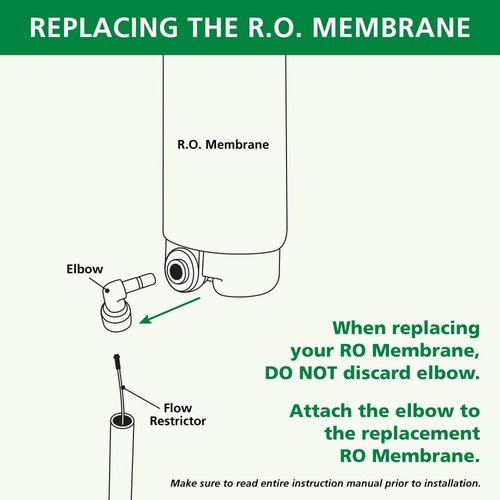 REPLACING THE R.O. MEMBRANE

R.O. Membrane

Elbow

Flow Restrictor

When replacing your RO Membrane, DO NOT discard elbow.

Attach the elbow to the replacement RO Membrane.

Make sure to read entire instruction manual prior to installation.