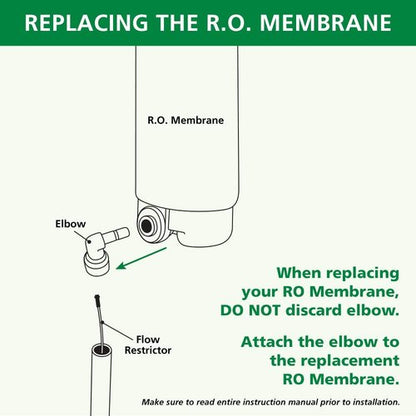 REPLACING THE R.O. MEMBRANE

R.O. Membrane

Elbow

Flow Restrictor

When replacing your RO Membrane, DO NOT discard elbow.

Attach the elbow to the replacement RO Membrane.

Make sure to read entire instruction manual prior to installation.