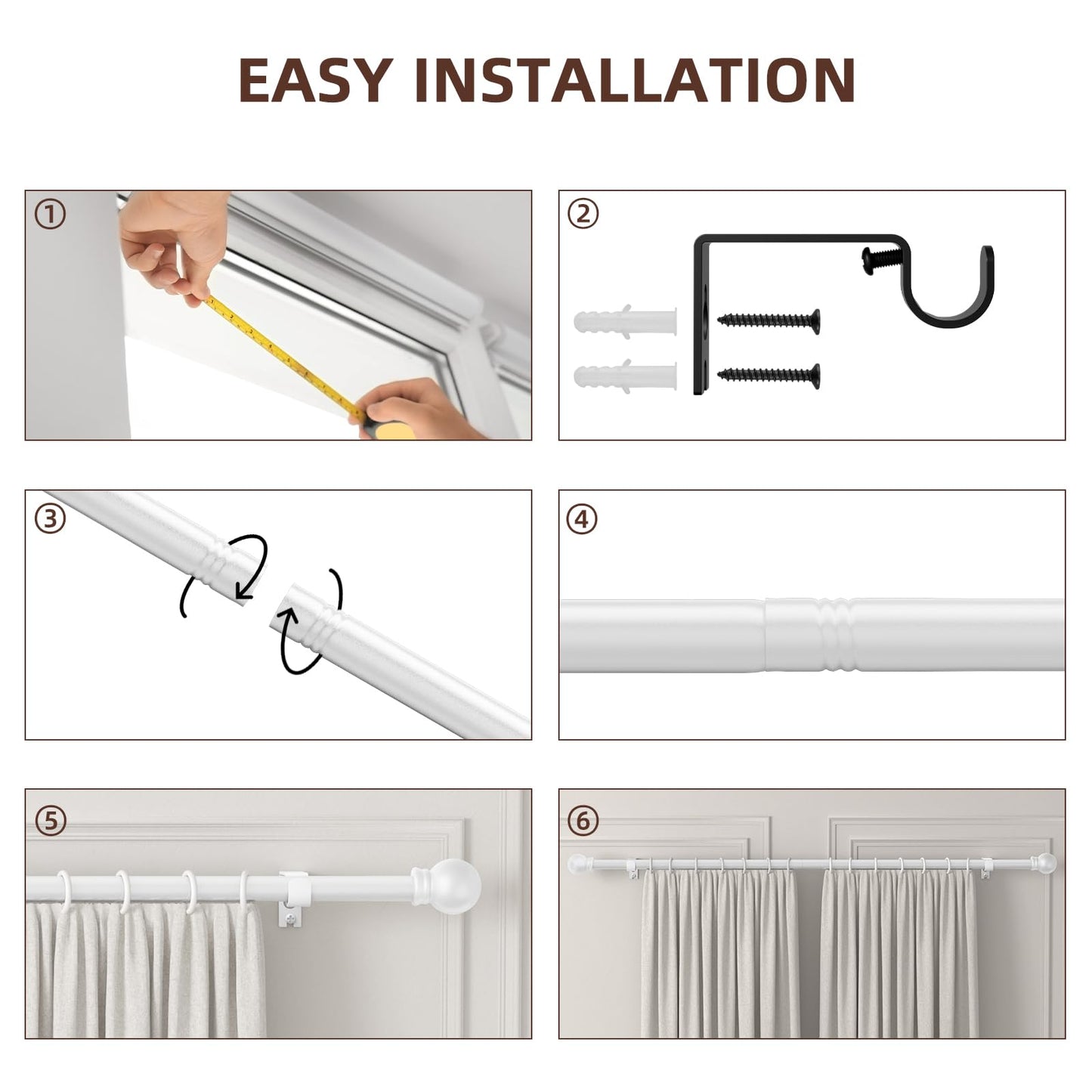 EASY INSTALLATION

①

②

③

④

⑤

⑥