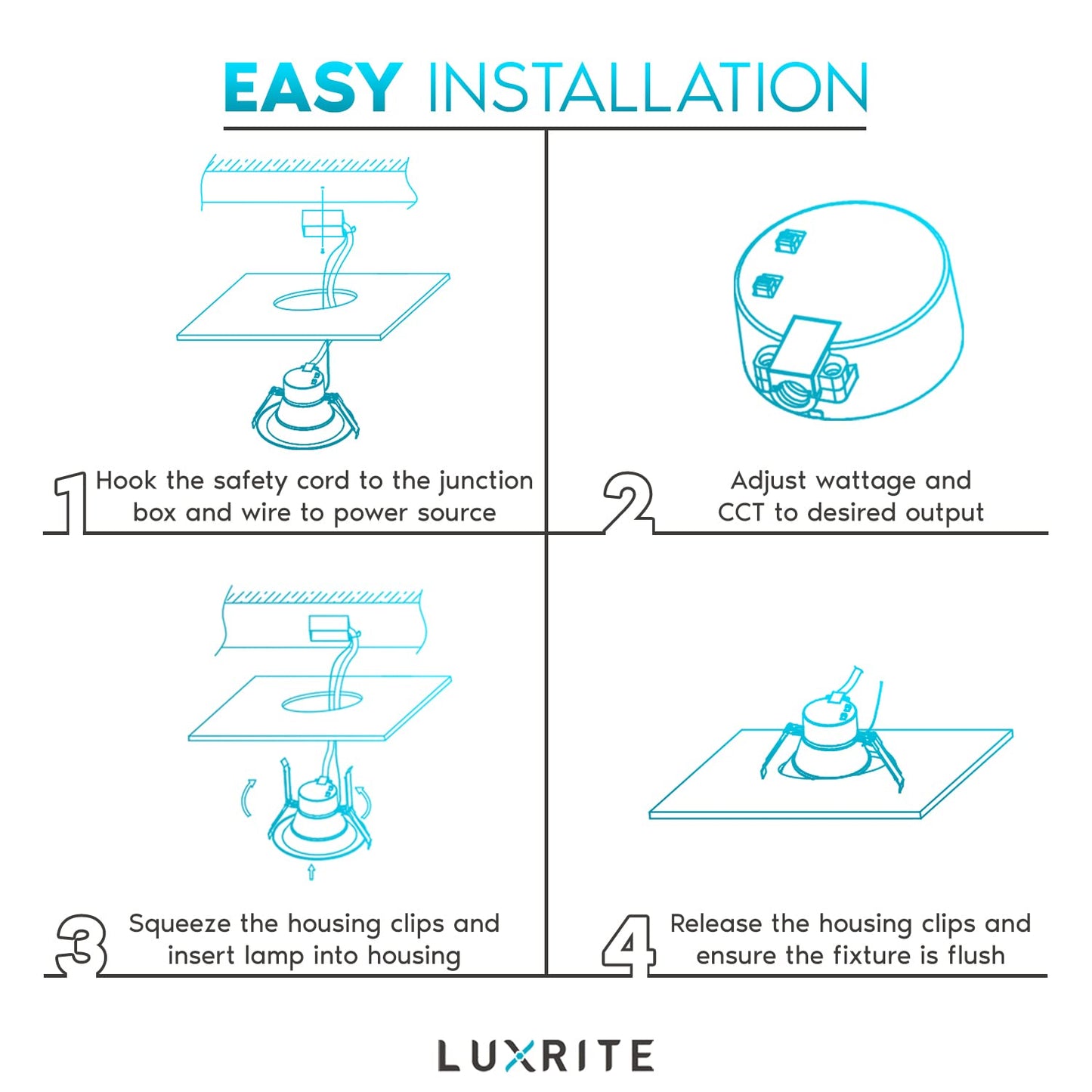 EASY INSTALLATION

1 Hook the safety cord to the junction box and wire to power source

2 Adjust wattage and CCT to desired output

3 Squeeze the housing clips and insert lamp into housing

4 Release the housing clips and ensure the fixture is flush

LUXRITE