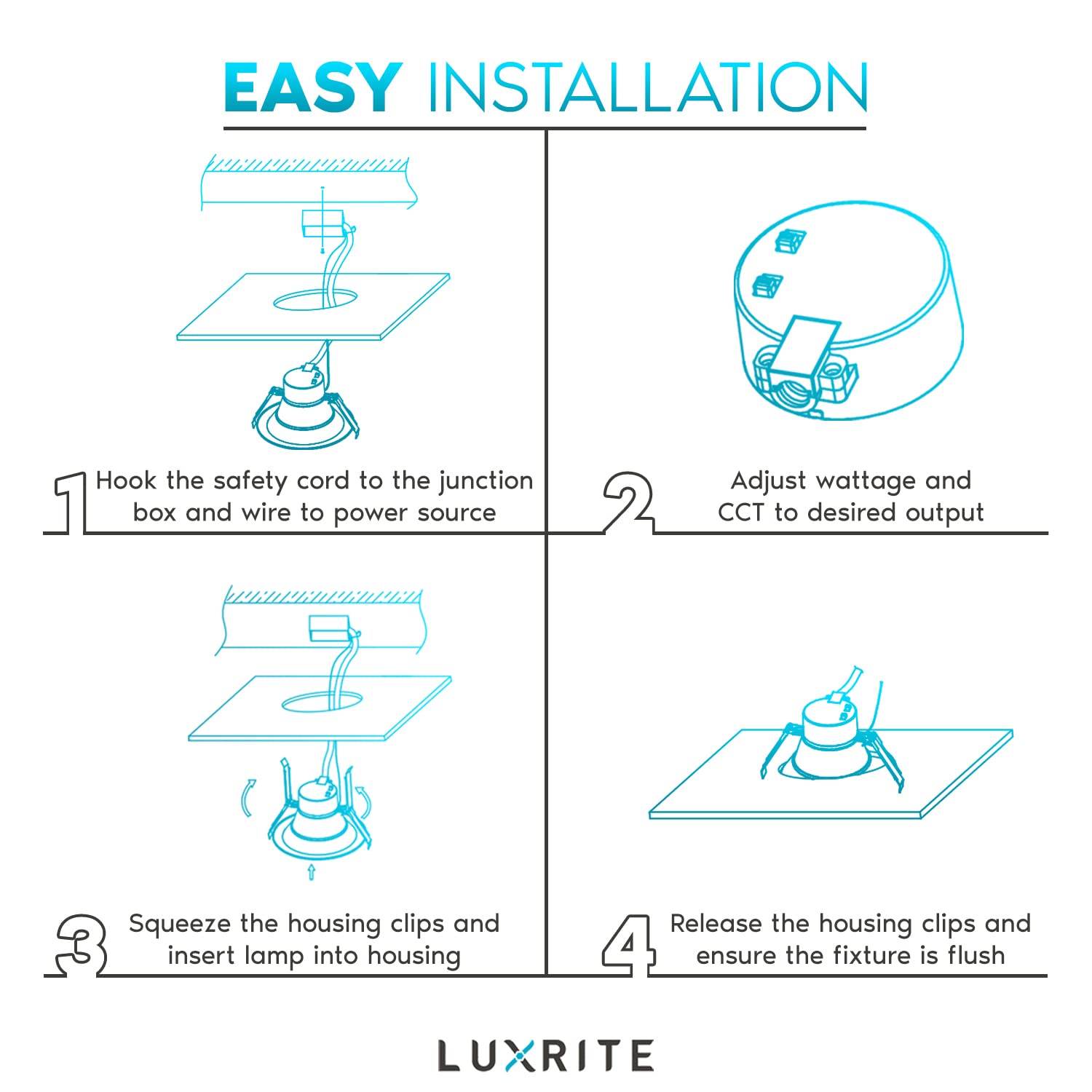 EASY INSTALLATION

1 Hook the safety cord to the junction box and wire to power source

2 Adjust wattage and CCT to desired output

3 Squeeze the housing clips and insert lamp into housing

4 Release the housing clips and ensure the fixture is flush

LUXRITE