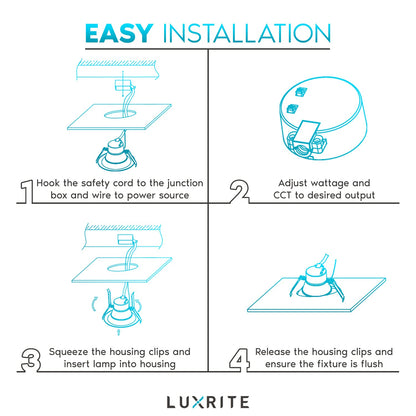 EASY INSTALLATION

1 Hook the safety cord to the junction box and wire to power source

2 Adjust wattage and CCT to desired output

3 Squeeze the housing clips and insert lamp into housing

4 Release the housing clips and ensure the fixture is flush

LUXRITE