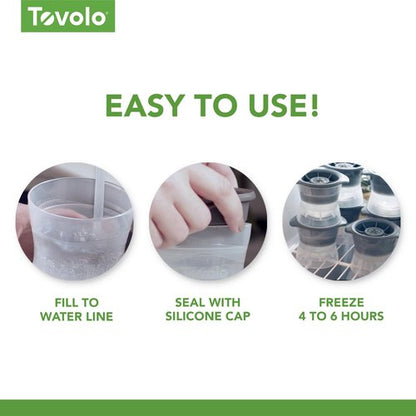 Tovolo

EASY TO USE!

FILL TO WATER LINE

SEAL WITH SILICONE CAP

FREEZE 4 TO 6 HOURS