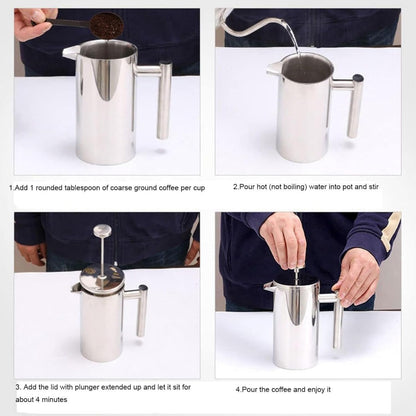 1.Add 1 rounded tablespoon of coarse ground coffee per cup

2.Pour hot (not boiling) water into pot and stir

3. Add the lid with plunger extended up and let it sit for about 4 minutes

4.Pour the coffee and enjoy it