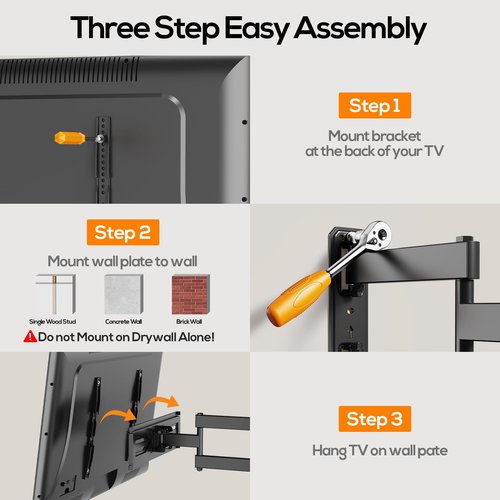 Three Step Easy Assembly

Step 1

Mount bracket at the back of your TV

Step 2

Mount wall plate to wall

Single Wood Stud

Concrete Wall

Brick Wall

Do not Mount on Drywall Alone!

Step 3

Hang TV on wall pate