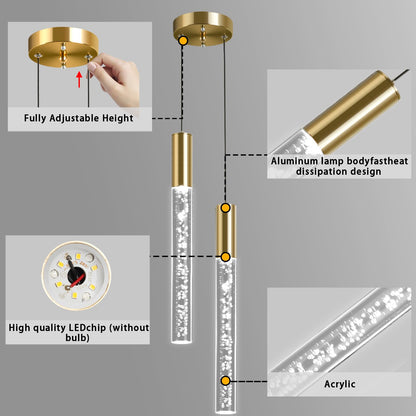 Fully Adjustable Height

Aluminum lamp bodyfastheat dissipation design

High quality LEDchip (without bulb)

Acrylic