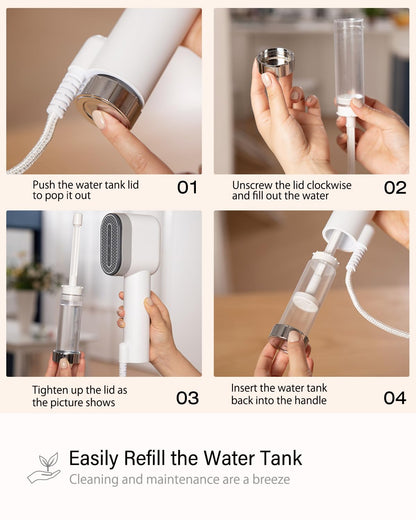 Push the water tank lid to pop it out

01

Unscrew the lid clockwise and fill out the water

02

Tighten up the lid as the picture shows

03

Insert the water tank back into the handle

04

Easily Refill the Water Tank

Cleaning and maintenance are a breeze