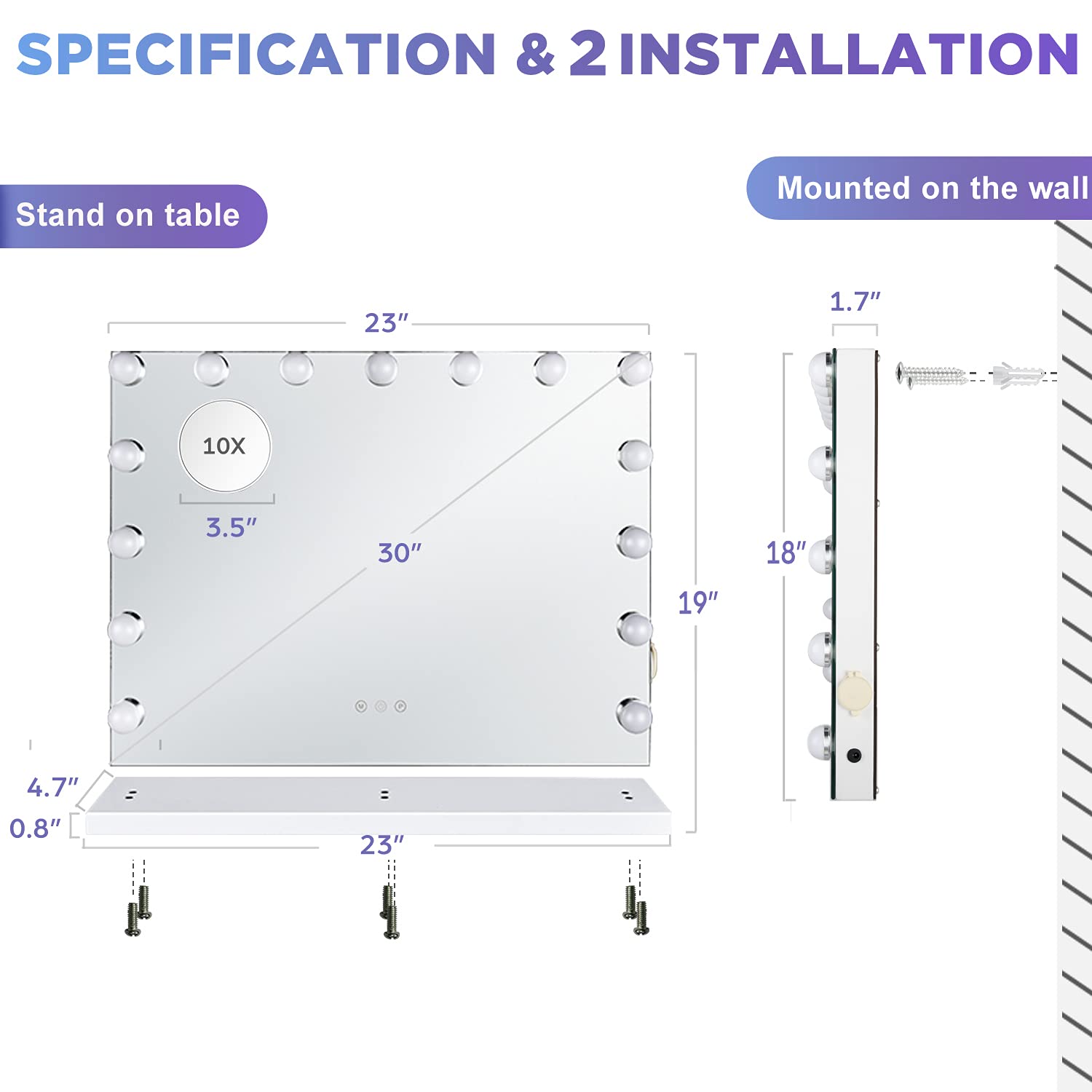 SPECIFICATION & 2 INSTALLATION

Stand on table

Mounted on the wall

23″

10X

3.5″

30″

19″

4.7″

0.8″

23″

1.7″

18″