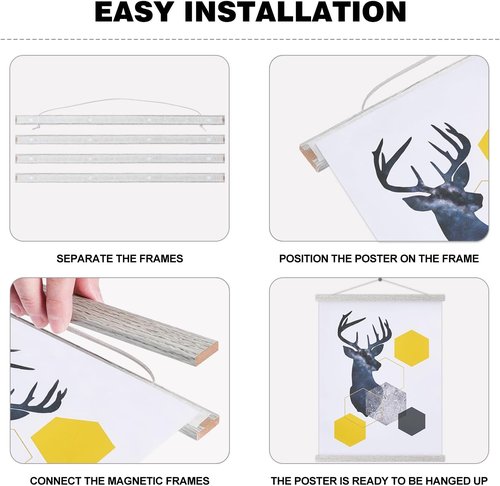 EASY INSTALLATION

SEPARATE THE FRAMES

POSITION THE POSTER ON THE FRAME

CONNECT THE MAGNETIC FRAMES

THE POSTER IS READY TO BE HANGED UP