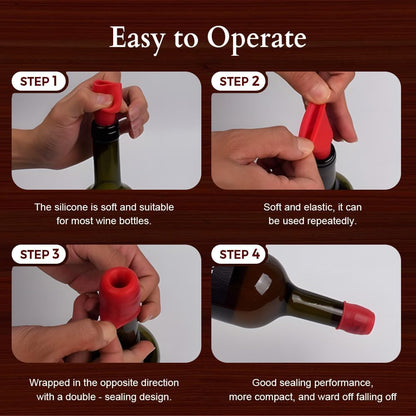 Easy to Operate

STEP 1

The silicone is soft and suitable for most wine bottles.

STEP 2

Soft and elastic, it can be used repeatedly.

STEP 3

Wrapped in the opposite direction with a double - sealing design.

STEP 4

Good sealing performance, more compact, and ward off falling off