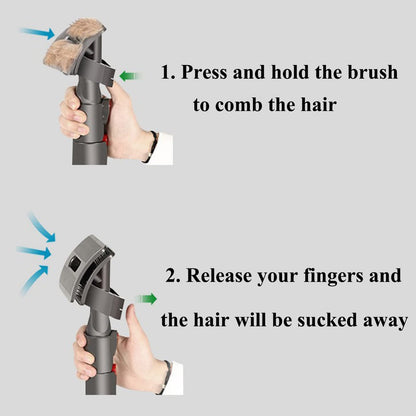 1. Press and hold the brush to comb the hair

2. Release your fingers and the hair will be sucked away