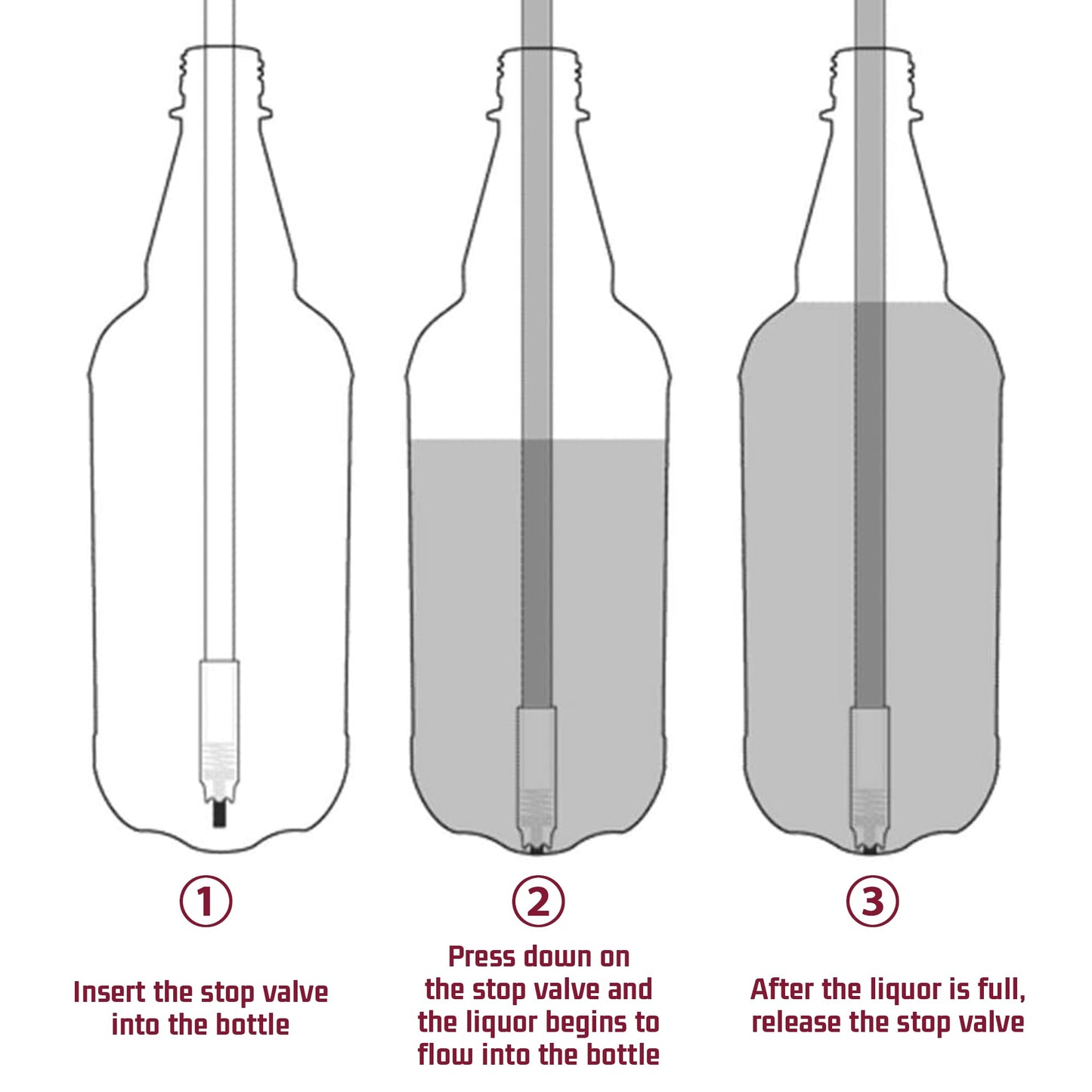 ①

Insert the stop valve into the bottle

②

Press down on the stop valve and the liquor begins to flow into the bottle

③

After the liquor is full, release the stop valve