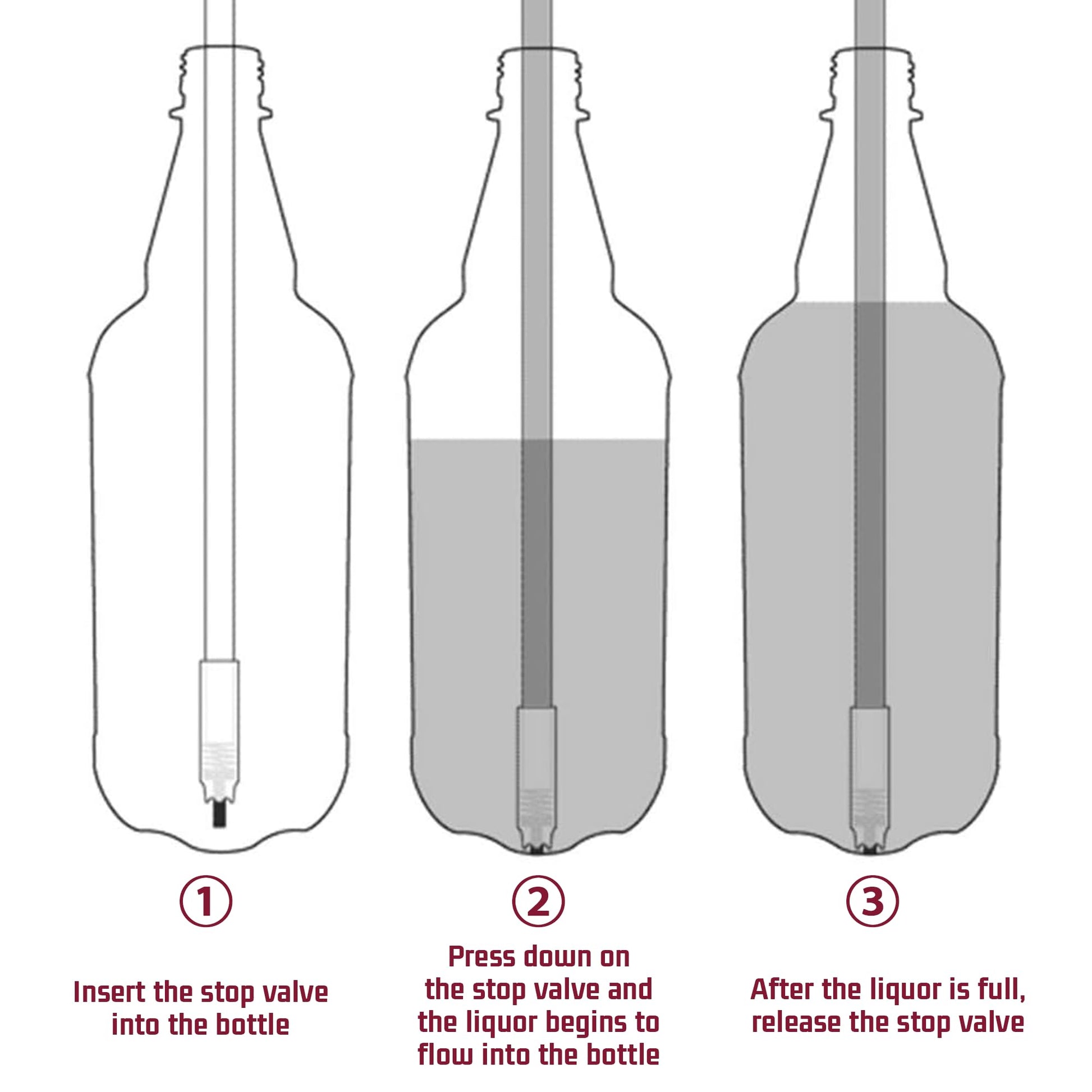 ①

Insert the stop valve into the bottle

②

Press down on the stop valve and the liquor begins to flow into the bottle

③

After the liquor is full, release the stop valve