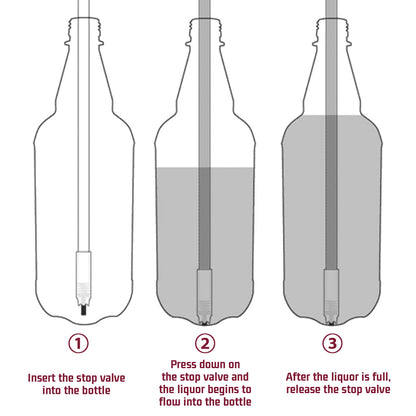 ①

Insert the stop valve into the bottle

②

Press down on the stop valve and the liquor begins to flow into the bottle

③

After the liquor is full, release the stop valve