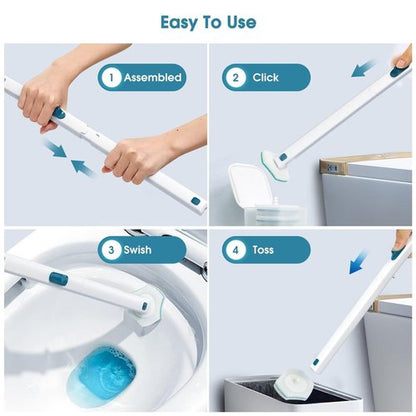 Easy To Use

1 Assembled

2 Click

3 Swish

4 Toss