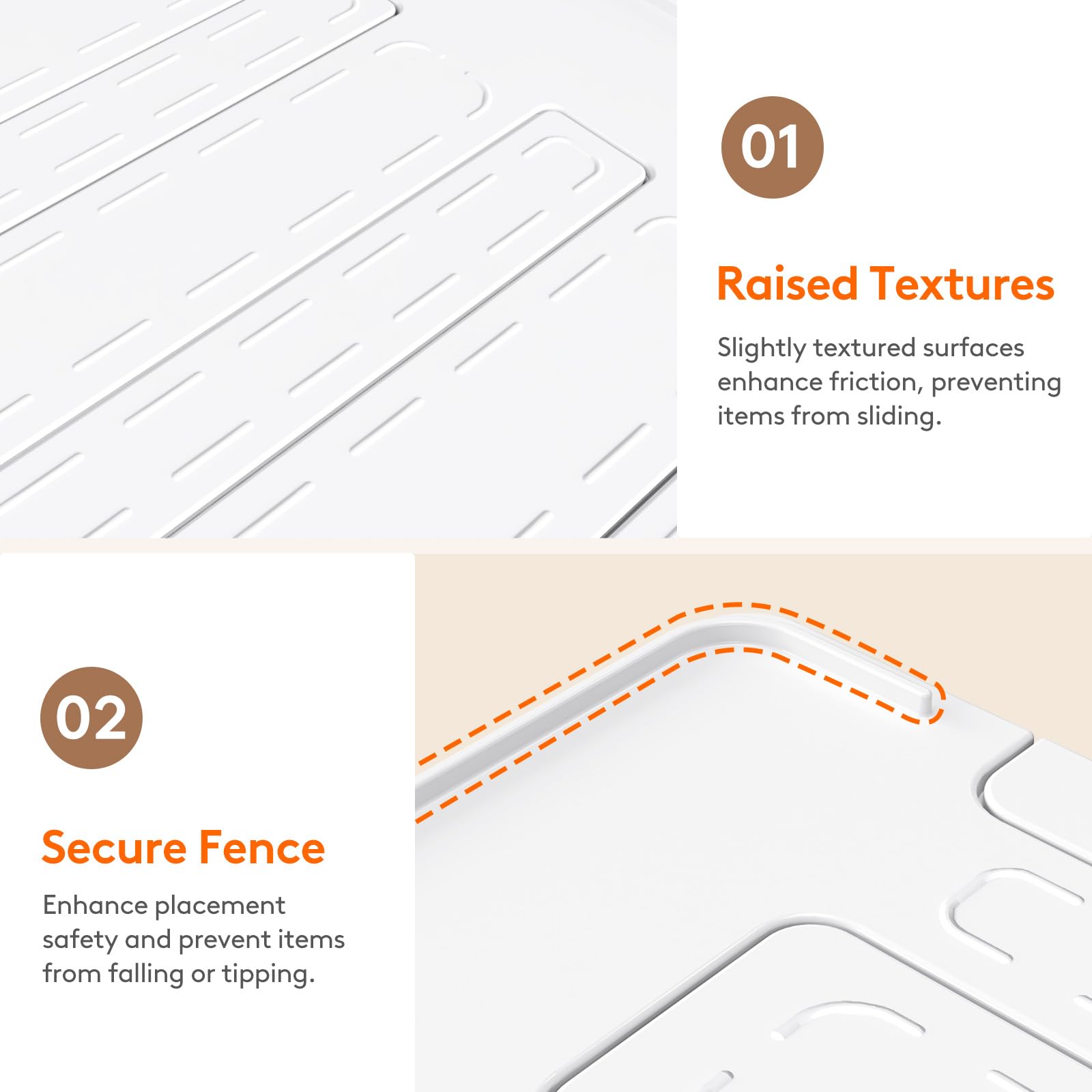 01

Raised Textures

Slightly textured surfaces enhance friction, preventing items from sliding.

02

Secure Fence

Enhance placement safety and prevent items from falling or tipping.