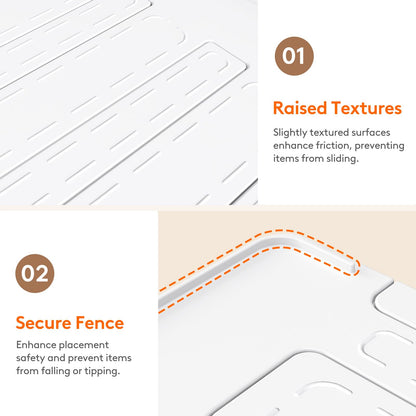 01

Raised Textures

Slightly textured surfaces enhance friction, preventing items from sliding.

02

Secure Fence

Enhance placement safety and prevent items from falling or tipping.