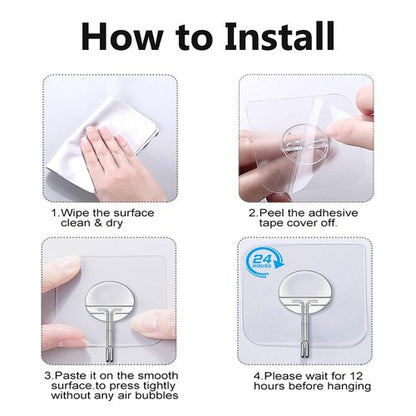 How to Install

1.Wipe the surface clean & dry

2.Peel the adhesive tape cover off.

3.Paste it on the smooth surface.to press tightly without any air bubbles

24 HOURS

4.Please wait for 12 hours before hanging