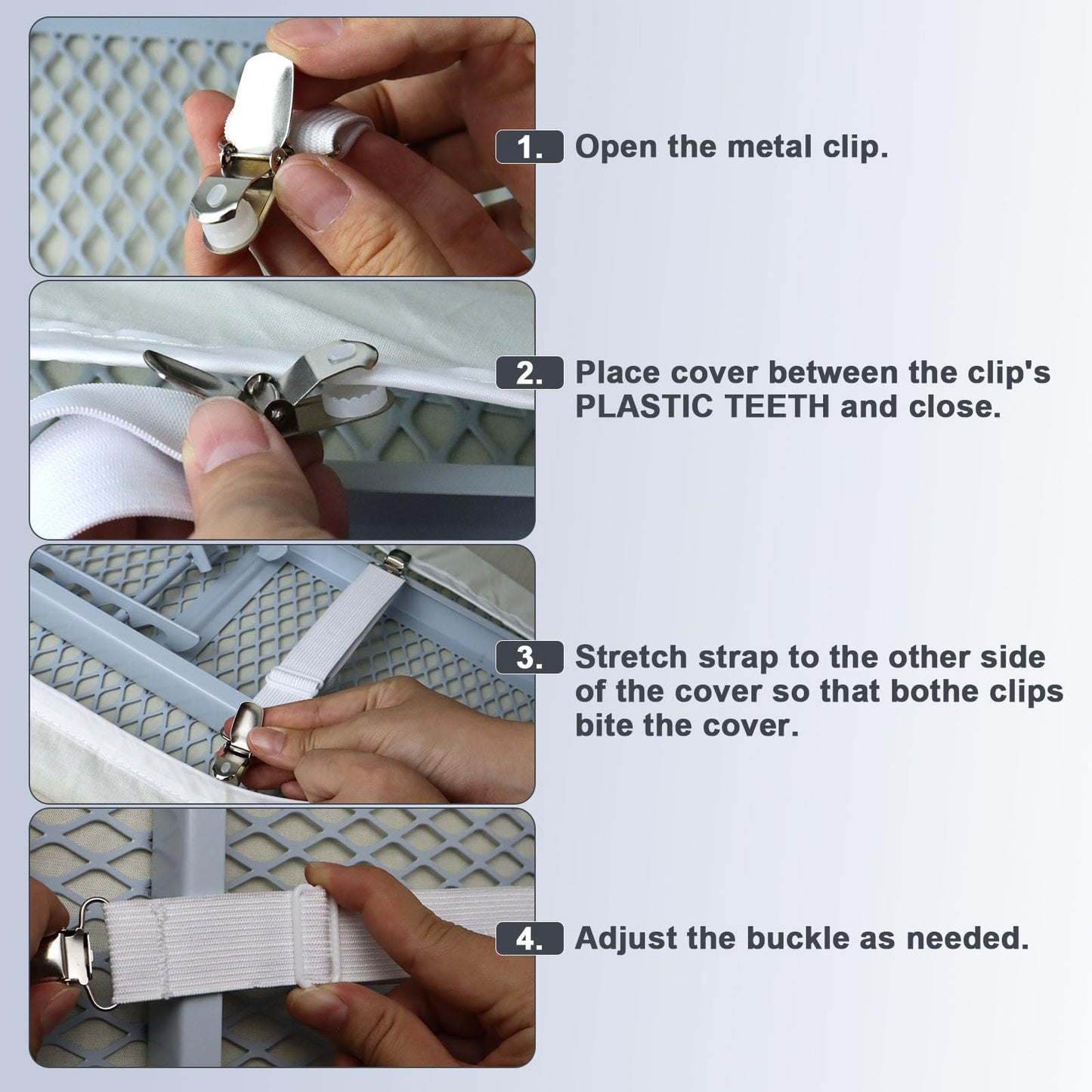 1. Open the metal clip.

2. Place cover between the clip's PLASTIC TEETH and close.

3. Stretch strap to the other side of the cover so that bothe clips bite the cover.

4. Adjust the buckle as needed.