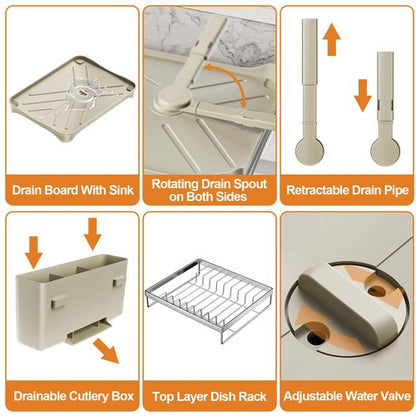 Drain Board With Sink

Rotating Drain Spout on Both Sides

Retractable Drain Pipe

Drainable Cutlery Box

Top Layer Dish Rack

Adjustable Water Valve