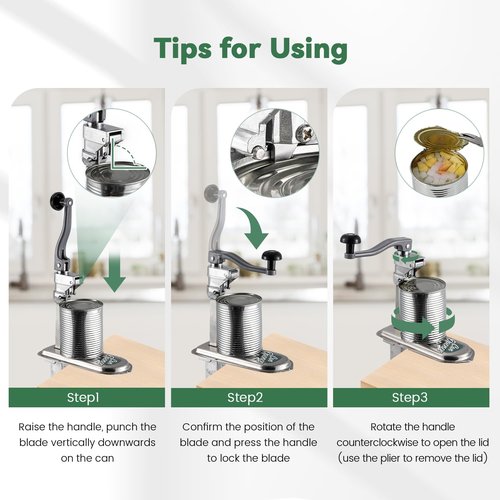 Tips for Using

Step1

Raise the handle, punch the blade vertically downwards on the can

Step2

Confirm the position of the blade and press the handle to lock the blade

Step3

Rotate the handle counterclockwise to open the lid (use the plier to remove the lid)