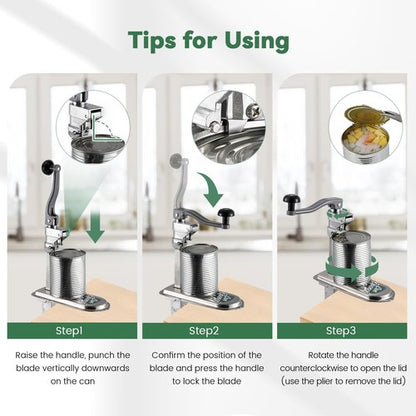 Tips for Using

Step1

Raise the handle, punch the blade vertically downwards on the can

Step2

Confirm the position of the blade and press the handle to lock the blade

Step3

Rotate the handle counterclockwise to open the lid (use the plier to remove the lid)