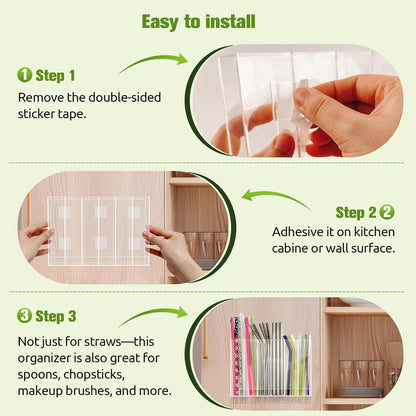 Easy to install

1 Step 1
Remove the double-sided sticker tape.

Step 2 2
Adhesive it on kitchen cabine or wall surface.

3 Step 3
Not just for straws—this organizer is also great for spoons, chopsticks, makeup brushes, and more.