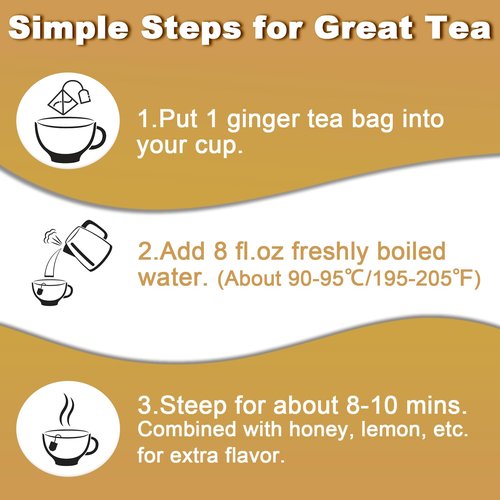 Simple Steps for Great Tea

1.Put 1 ginger tea bag into your cup.

2.Add 8 fl.oz freshly boiled water. (About 90-95℃/195-205℉)

3.Steep for about 8-10 mins. Combined with honey, lemon, etc. for extra flavor.