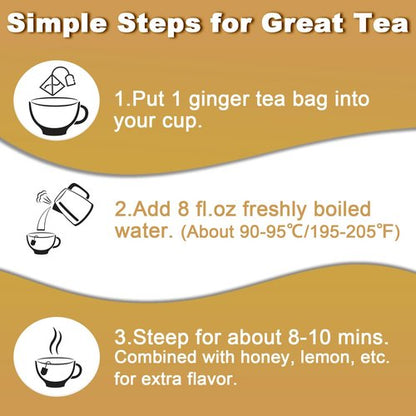 Simple Steps for Great Tea

1.Put 1 ginger tea bag into your cup.

2.Add 8 fl.oz freshly boiled water. (About 90-95℃/195-205°F)

3.Steep for about 8-10 mins. Combined with honey, lemon, etc. for extra flavor.