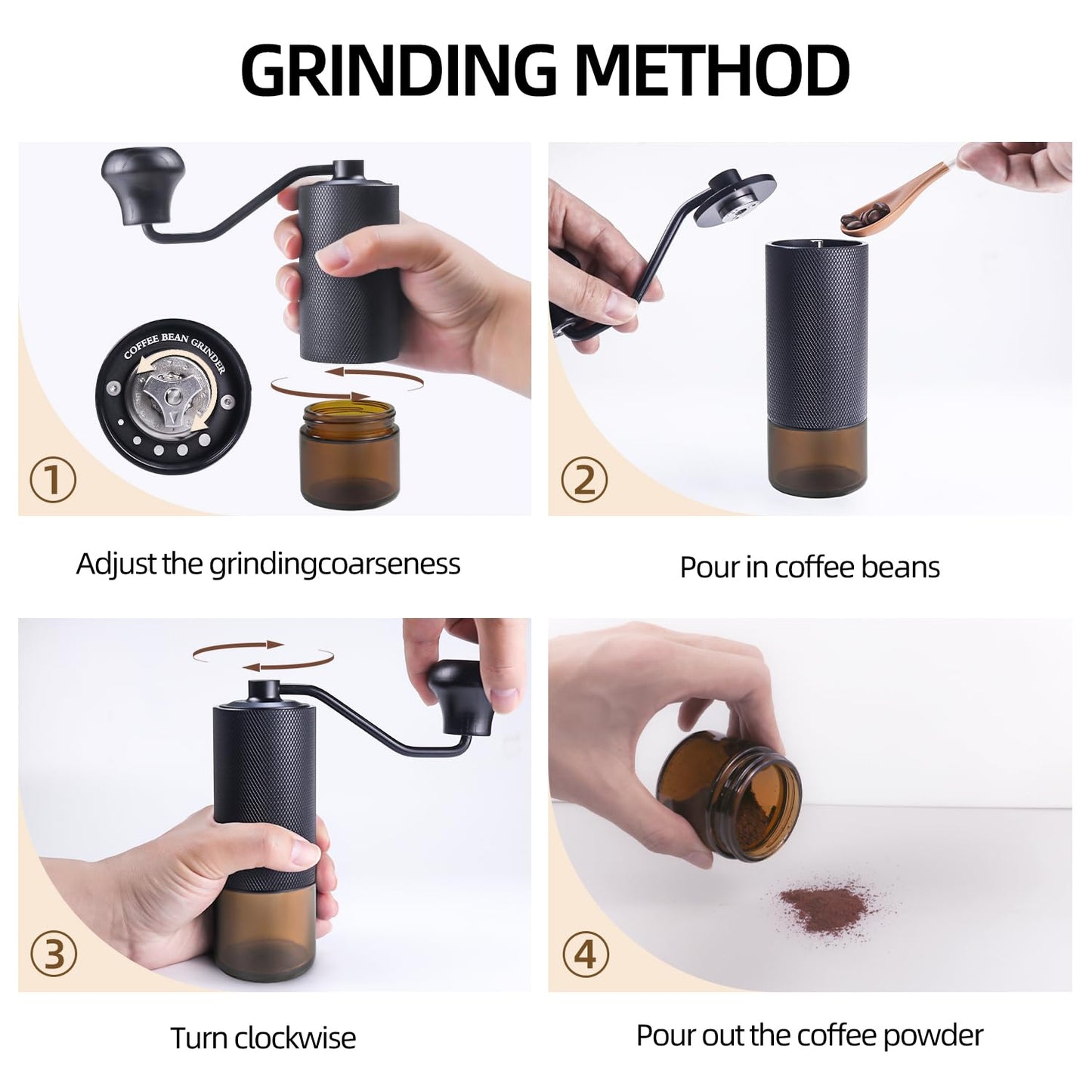 GRINDING METHOD

COFFEE BEAN GRINDER

①

Adjust the grindingcoarseness

②

Pour in coffee beans

③

Turn clockwise

④

Pour out the coffee powder