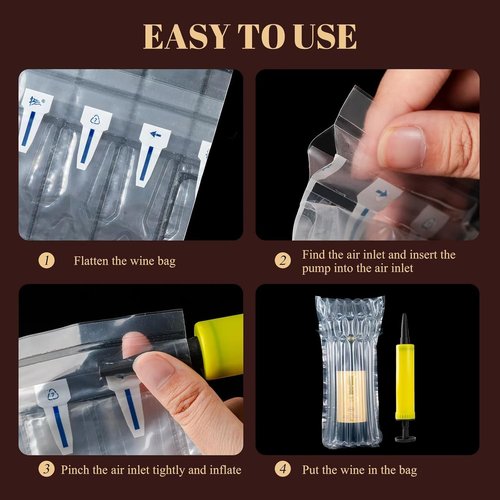 EASY TO USE

1 Flatten the wine bag

2 Find the air inlet and insert the pump into the air inlet

3 Pinch the air inlet tightly and inflate

4 Put the wine in the bag