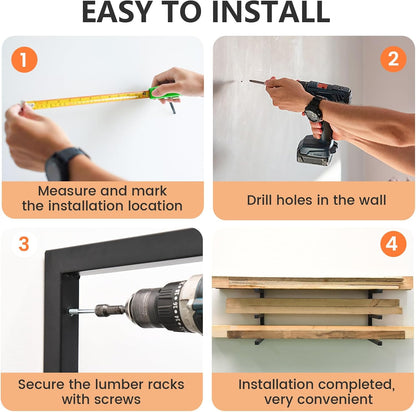 EASY TO INSTALL

1

Measure and mark the installation location

2

Drill holes in the wall

3

Secure the lumber racks with screws

4

Installation completed, very convenient