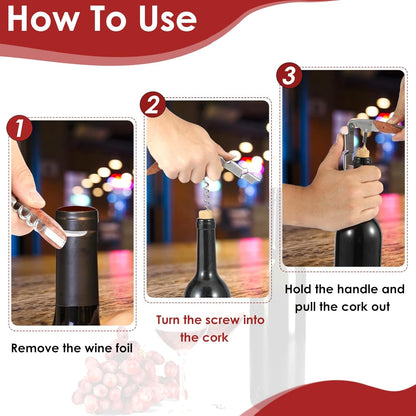 How To Use

1

Remove the wine foil

2

Turn the screw into the cork

3

Hold the handle and pull the cork out