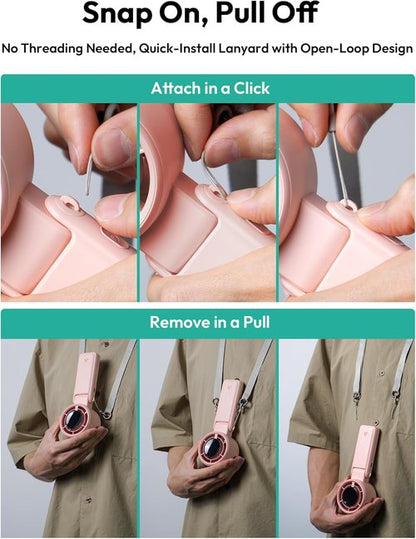 Snap On, Pull Off

No Threading Needed, Quick-Install Lanyard with Open-Loop Design

Attach in a Click

Remove in a Pull