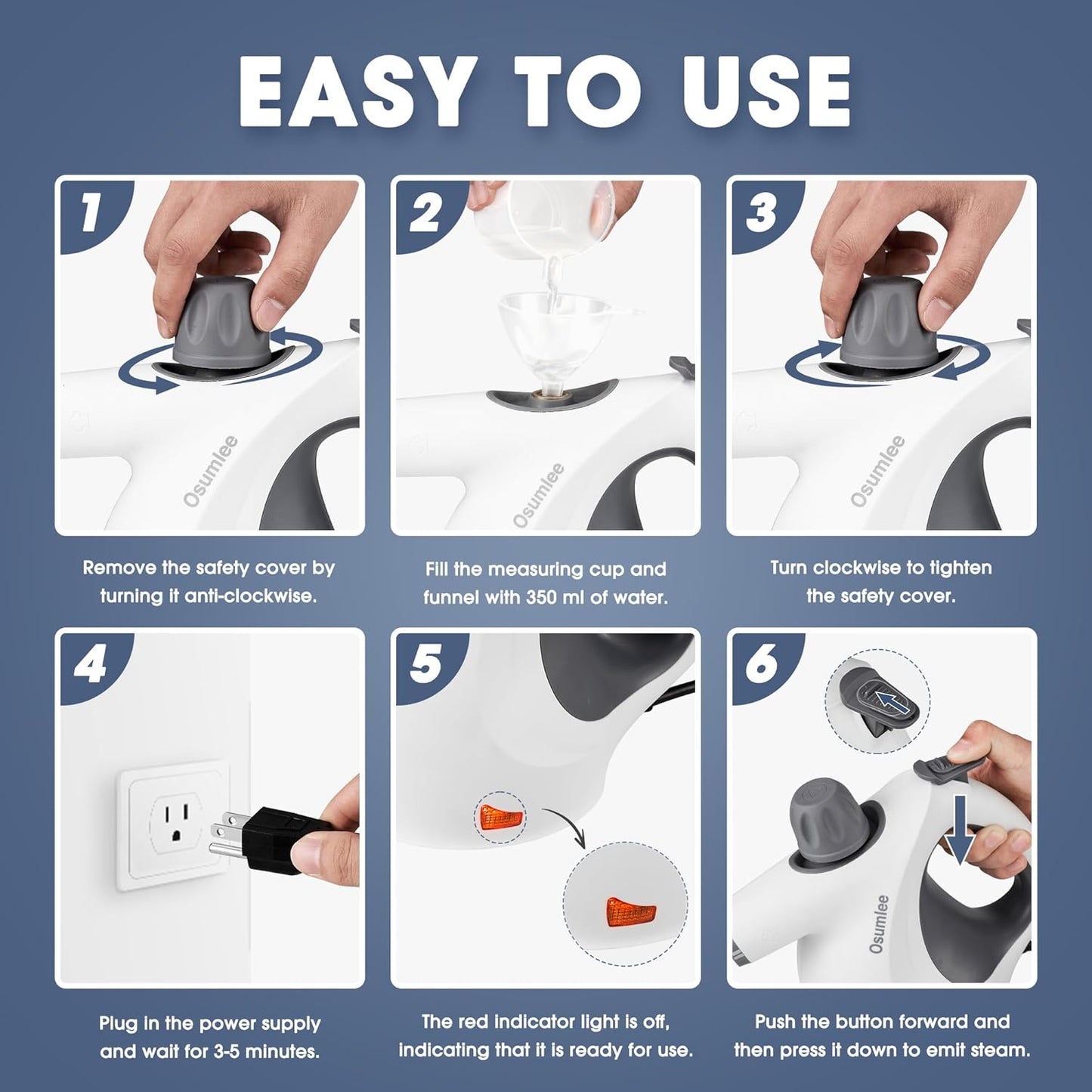 EASY TO USE

1

Osumlee

Remove the safety cover by turning it anti-clockwise.

2

Osumlee

Fill the measuring cup and funnel with 350 ml of water.

3

Osumlee

Turn clockwise to tighten the safety cover.

4

Plug in the power supply and wait for 3-5 minutes.

5

The red indicator light is off, indicating that it is ready for use.

6

Osumlee

Push the button forward and then press it down to emit steam.