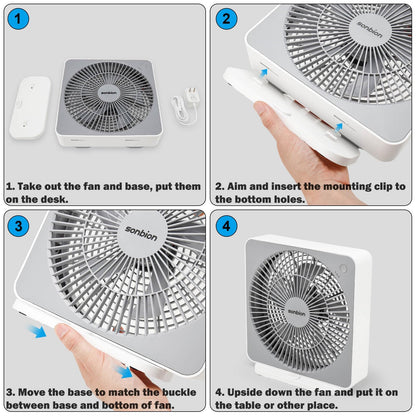 1

sonbion

1. Take out the fan and base, put them on the desk.

2

sonbion

2. Aim and insert the mounting clip to the bottom holes.

3

sonbion

3. Move the base to match the buckle between base and bottom of fan.

4

sonbion

4. Upside down the fan and put it on the table or other place.