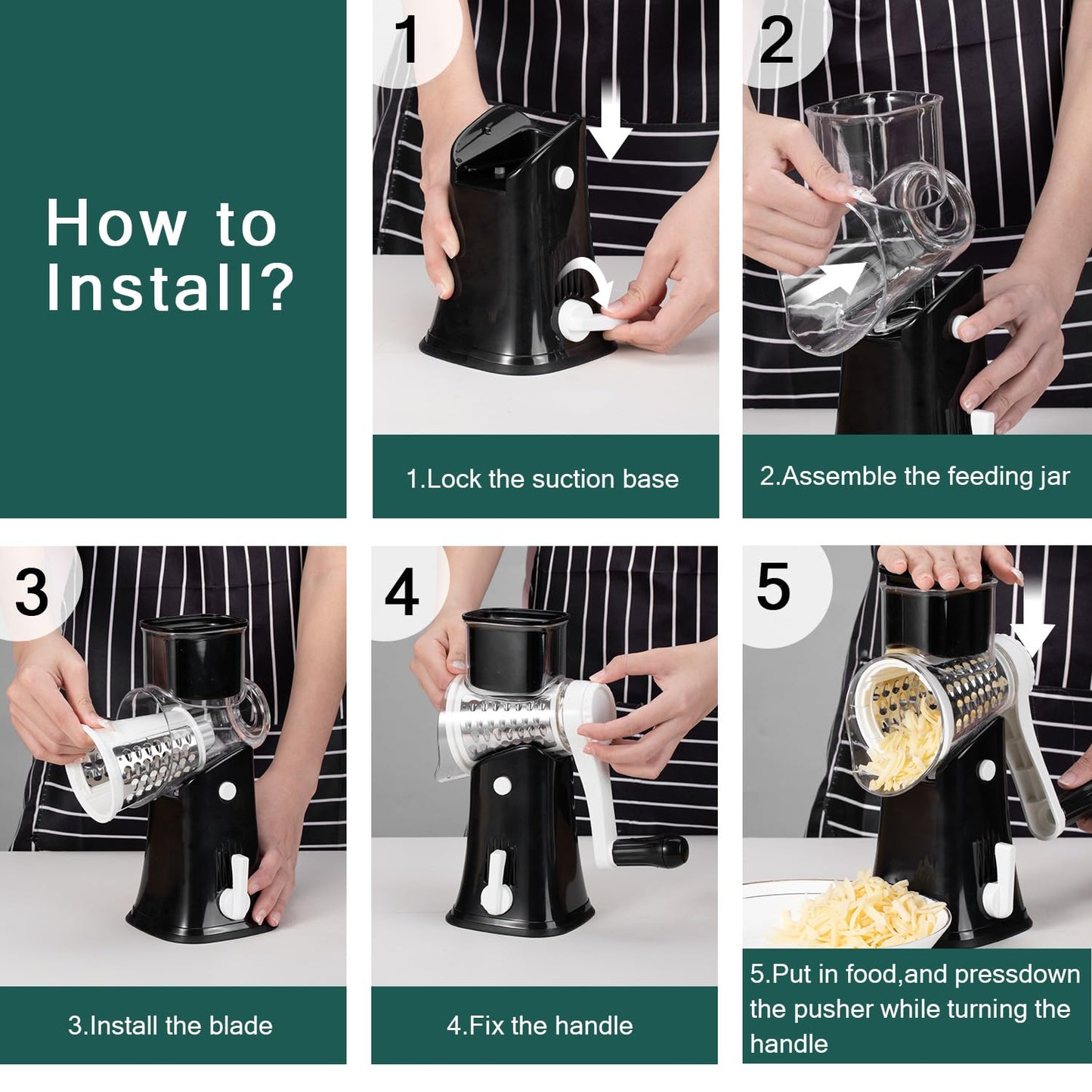 How to Install?

1

1.Lock the suction base

2

2.Assemble the feeding jar

3

3.Install the blade

4

4.Fix the handle

5

5.Put in food,and pressdown the pusher while turning the handle