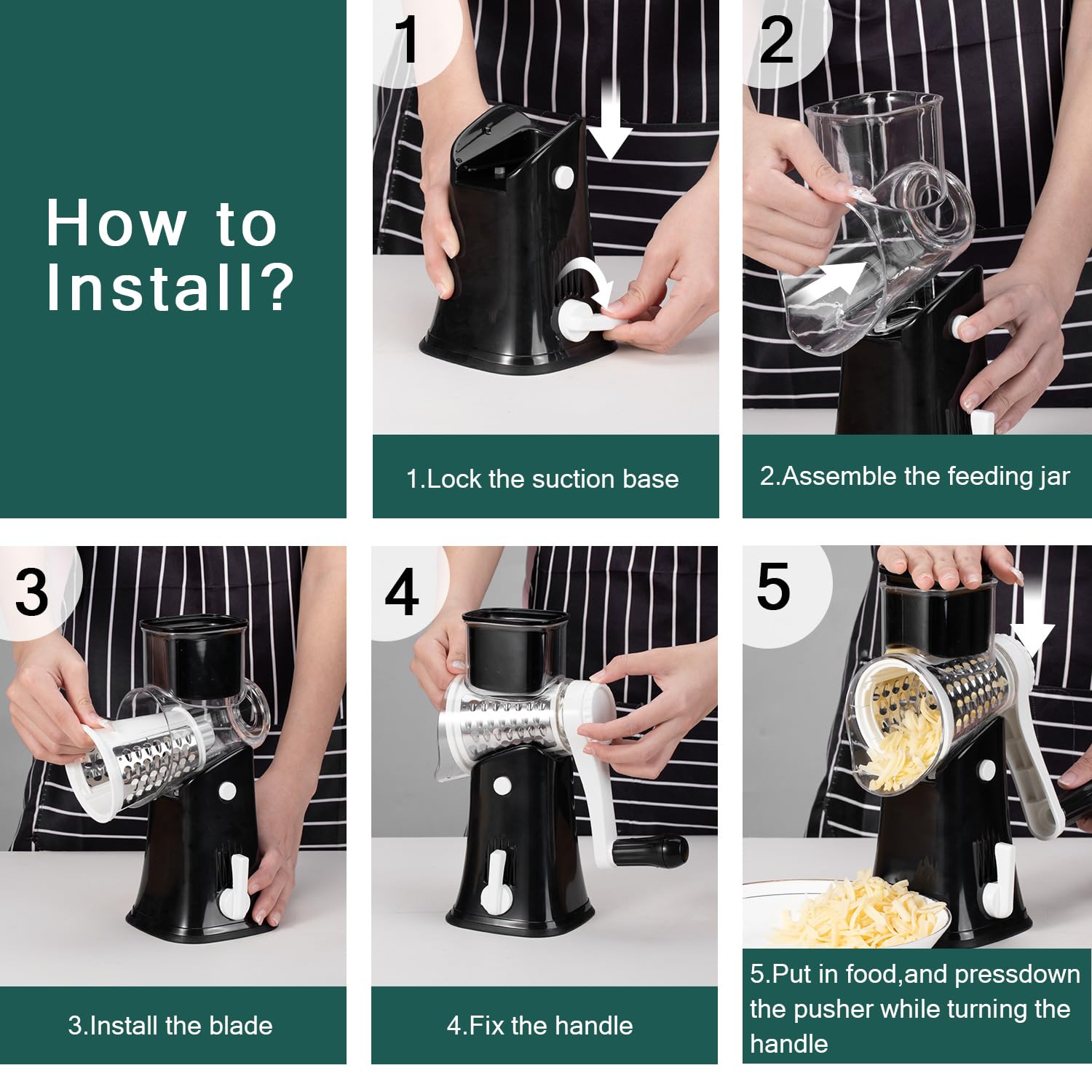 How to Install?

1

1.Lock the suction base

2

2.Assemble the feeding jar

3

3.Install the blade

4

4.Fix the handle

5

5.Put in food,and pressdown the pusher while turning the handle