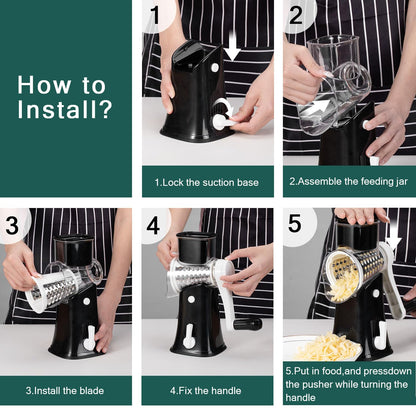 How to Install?

1

1.Lock the suction base

2

2.Assemble the feeding jar

3

3.Install the blade

4

4.Fix the handle

5

5.Put in food,and pressdown the pusher while turning the handle