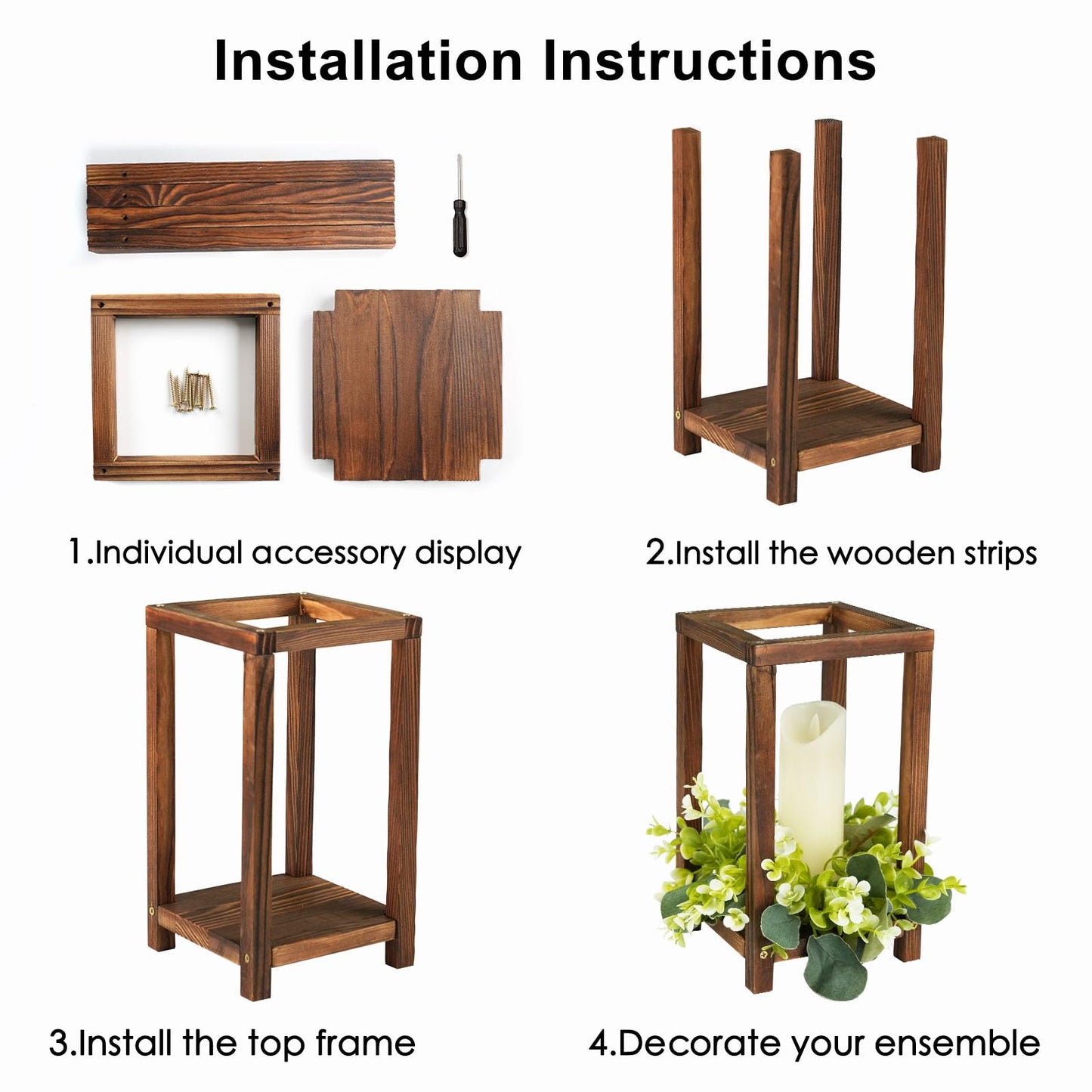 Installation Instructions

1.Individual accessory display

2.Install the wooden strips

3.Install the top frame

4.Decorate your ensemble